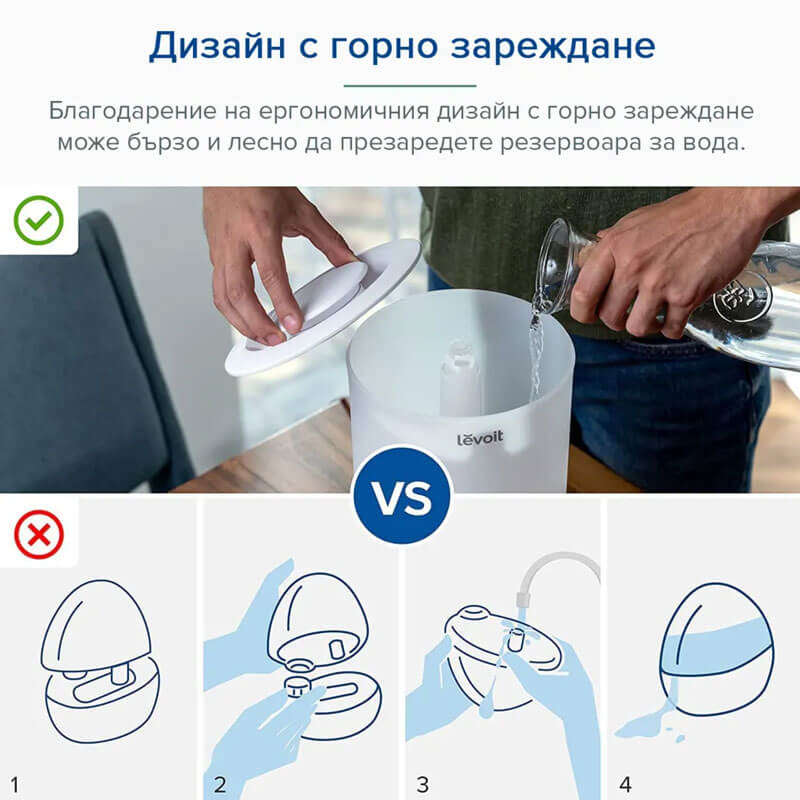 Дизайн с горно зареждане

Благодарение на ергономичния дизайн с горно зареждане може бързо и лесно да презаредете резервоара за вода.

lēvoit

VS

1

2

3

4