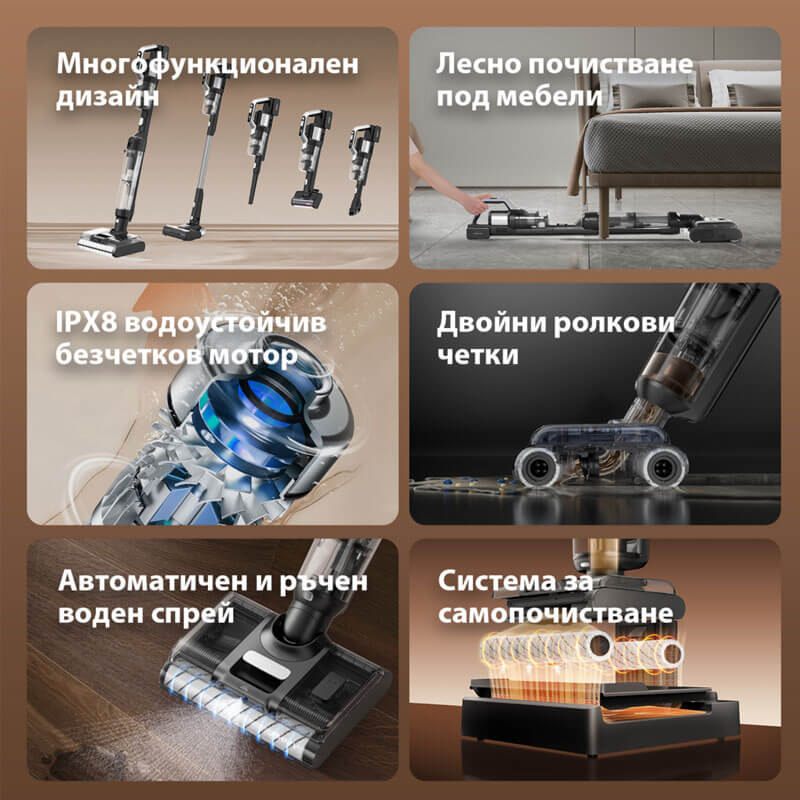 Многофункционален дизайн

Лесно почистване под мебели

IPX8 водоустойчив безчетков мотор

Двойни ролкови четки

Автоматичен и ръчен воден спрей

Система за самопочистване